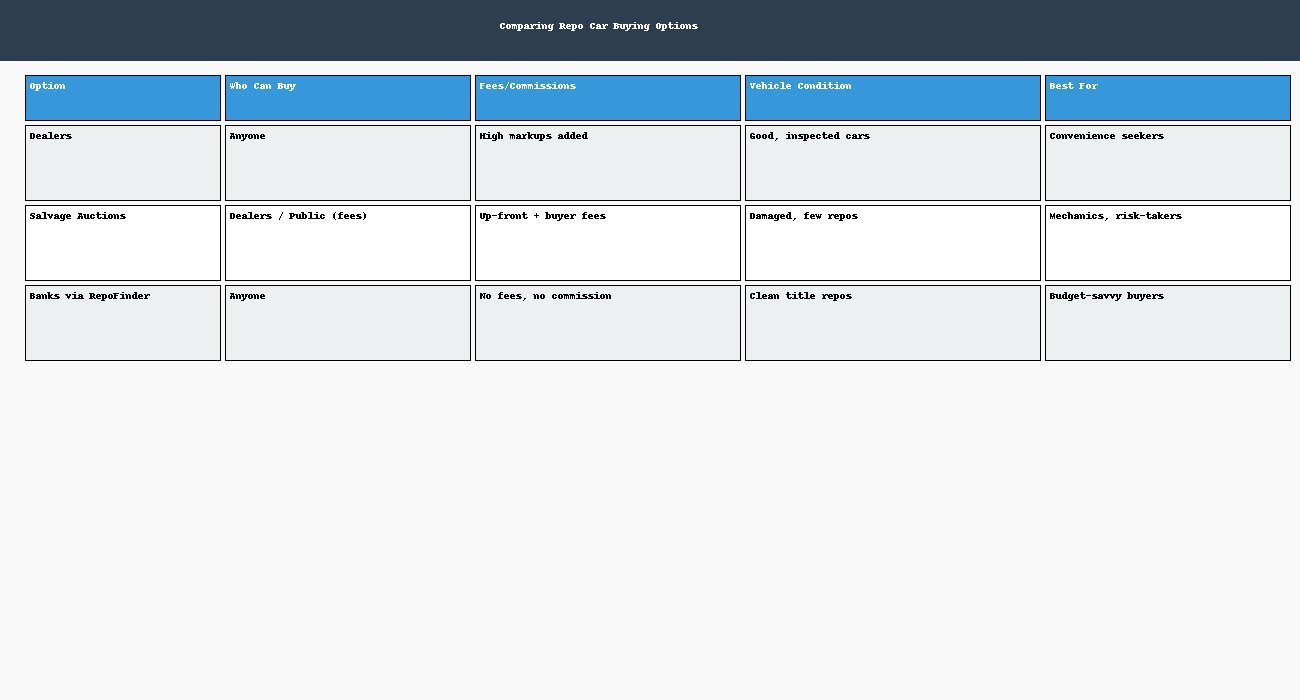 Comparing Repo Car Buying Options

| Option | Who Can Buy | Fees/Commissions | Vehicle Condition | Best For |
|---|---|---|---|---|
| Dealers | Anyone | High markups added | Good, inspected cars | Convenience seekers |
| Salvage Auctions | Dealers / Public (fees) | Up-front + buyer fees | Damaged, few repos | Mechanics, risk-takers |
| Banks via RepoFinder | Anyone | No fees, no commission | Clean title repos | Budget-savvy buyers |